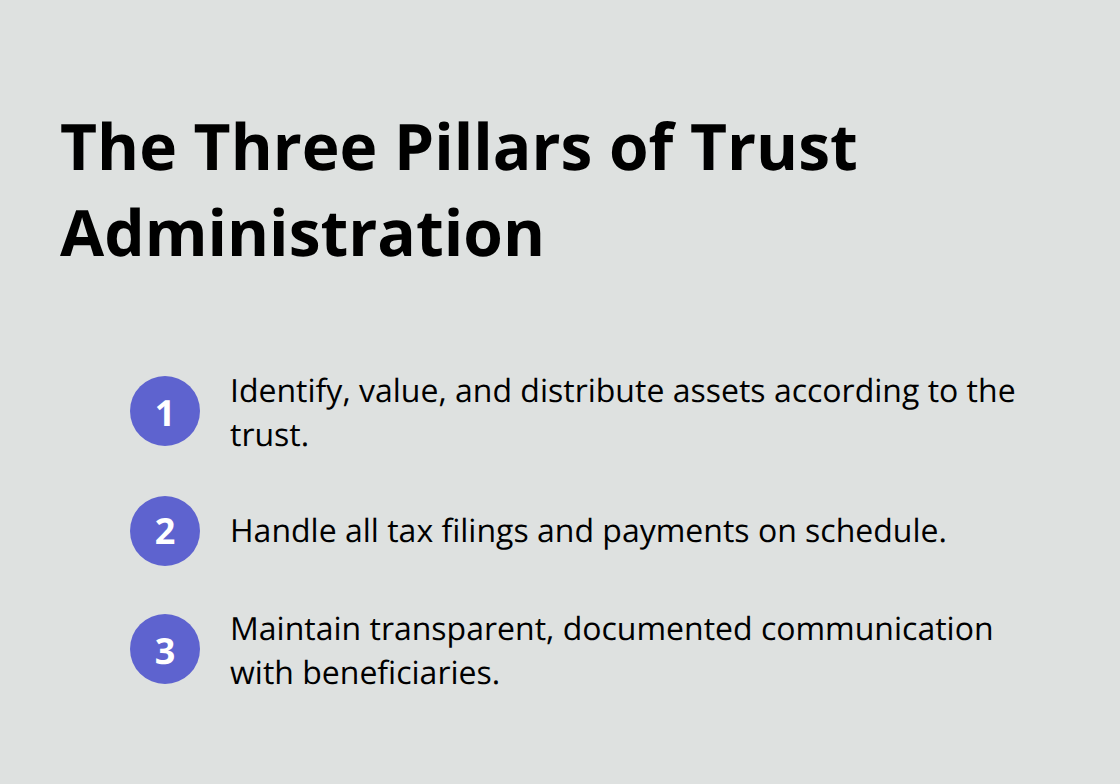 The Three Pillars of Trust Administration

1 Identify, value, and distribute assets according to the trust.

2 Handle all tax filings and payments on schedule.

3 Maintain transparent, documented communication with beneficiaries.