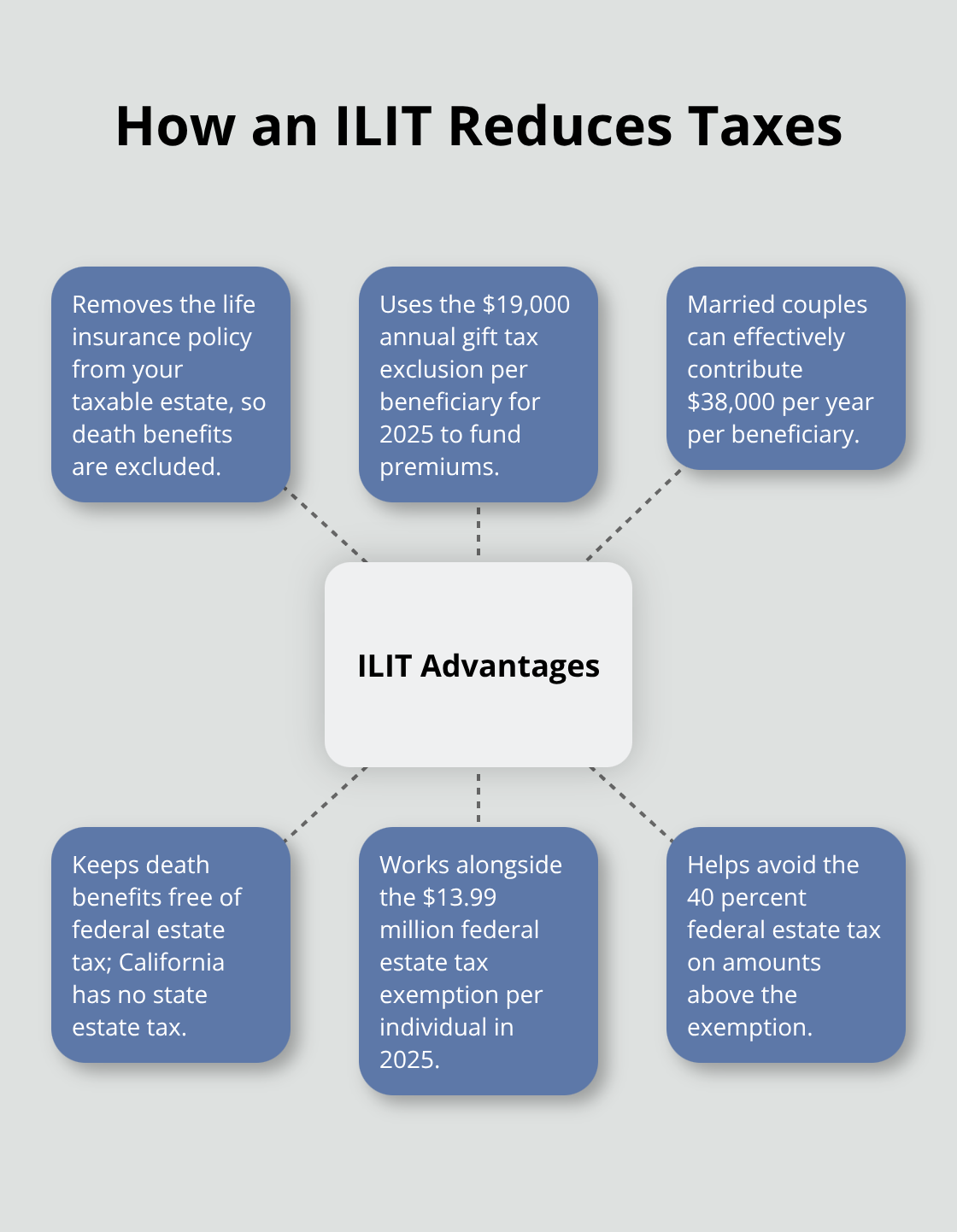 How an ILIT Reduces Taxes

Removes the life insurance policy from your taxable estate, so death benefits are excluded.

Uses the \$19,000 annual gift tax exclusion per beneficiary for 2025 to fund premiums.

Married couples can effectively contribute \$38,000 per year per beneficiary.

ILIT Advantages

Keeps death benefits free of federal estate tax; California has no state estate tax.

Works alongside the \$13.99 million federal estate tax exemption per individual in 2025.

Helps avoid the 40 percent federal estate tax on amounts above the exemption.