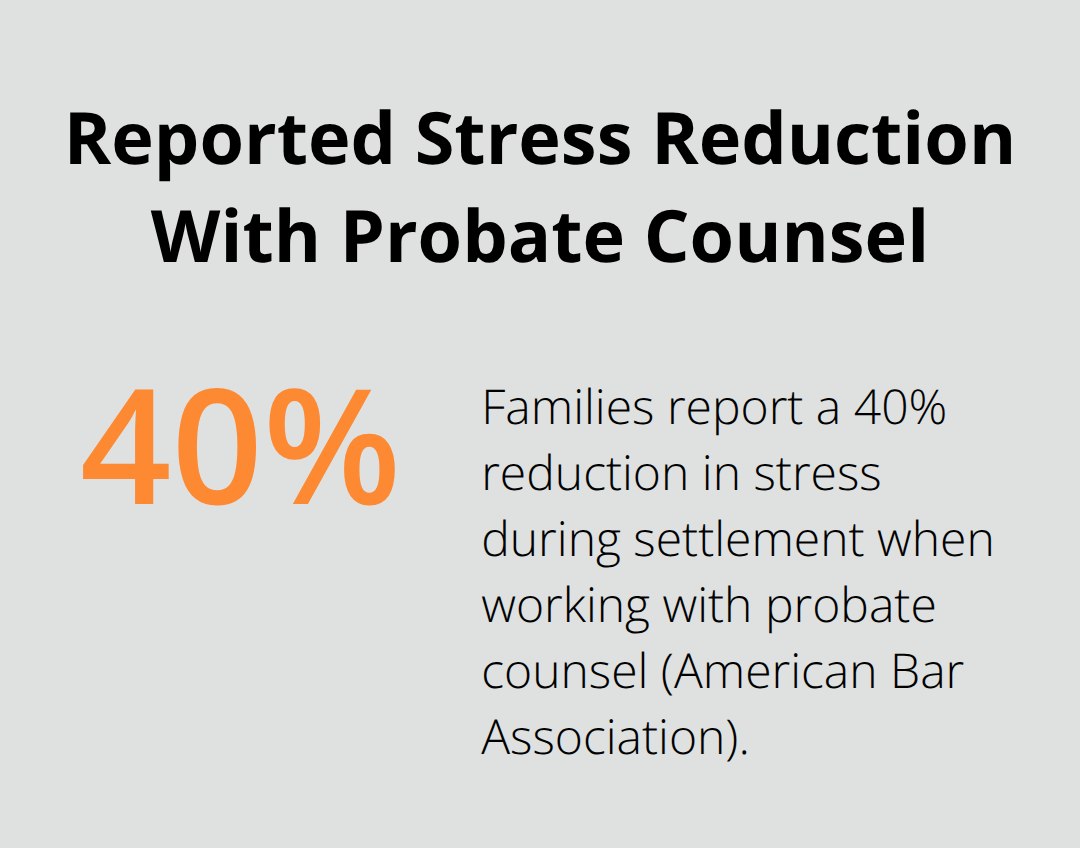 Reported Stress Reduction With Probate Counsel

40%

Families report a 40% reduction in stress during settlement when working with probate counsel (American Bar Association).