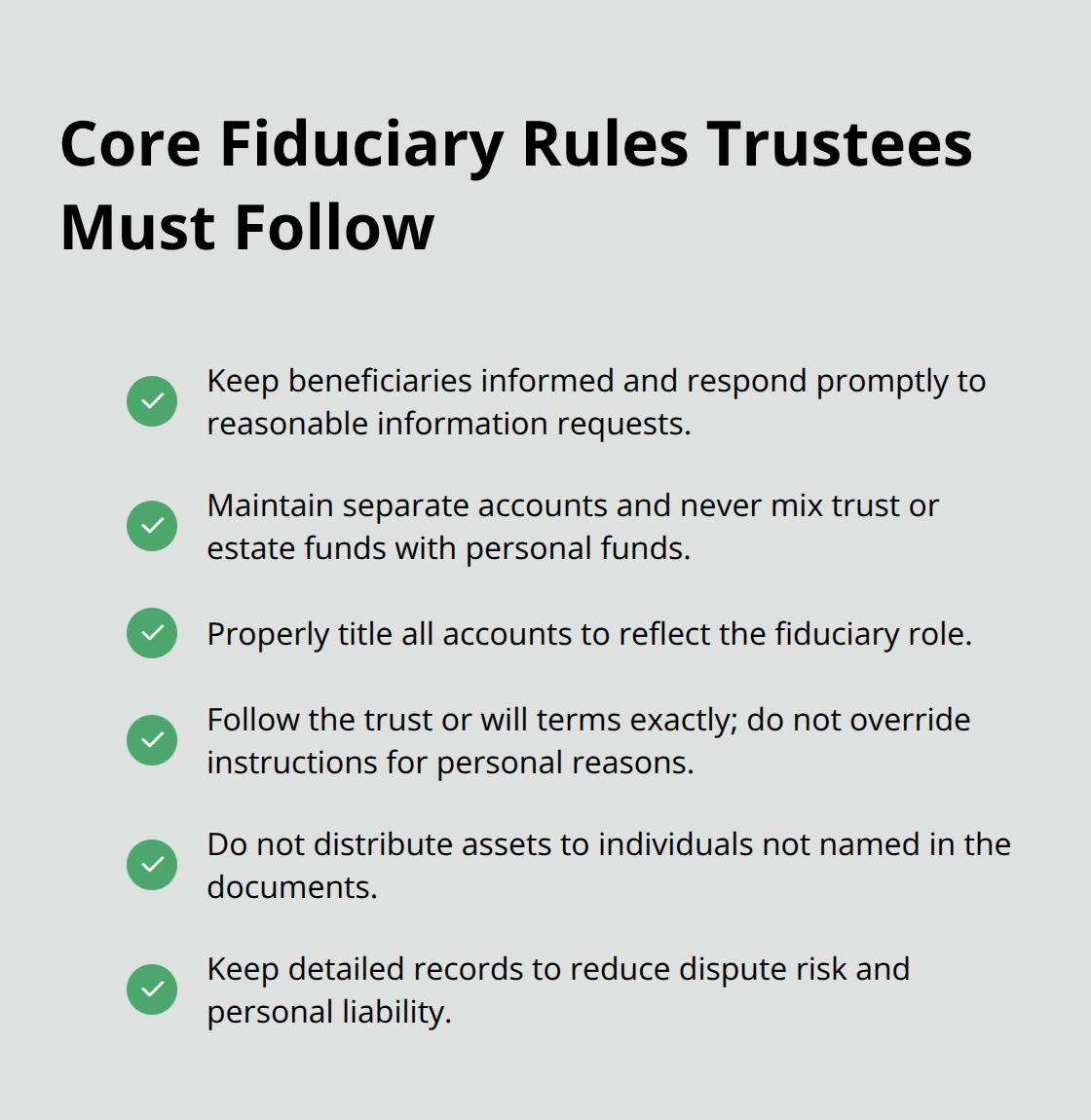 Core Fiduciary Rules Trustees Must Follow

Keep beneficiaries informed and respond promptly to reasonable information requests.

Maintain separate accounts and never mix trust or estate funds with personal funds.

Properly title all accounts to reflect the fiduciary role.

Follow the trust or will terms exactly; do not override instructions for personal reasons.

Do not distribute assets to individuals not named in the documents.

Keep detailed records to reduce dispute risk and personal liability.