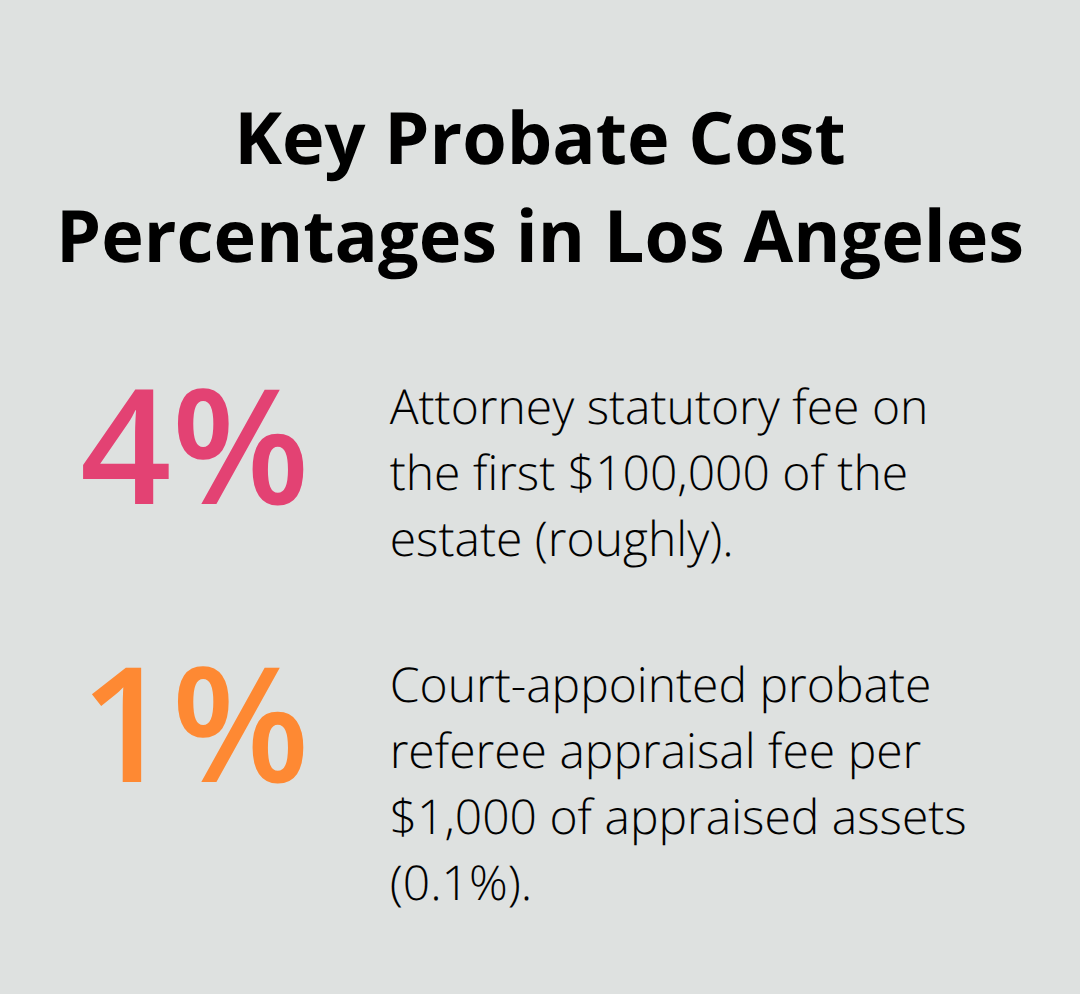 Key Probate Cost Percentages in Los Angeles

4%

Attorney statutory fee on the first \$100,000 of the estate (roughly).

1%

Court-appointed probate referee appraisal fee per \$1,000 of appraised assets (0.1%).