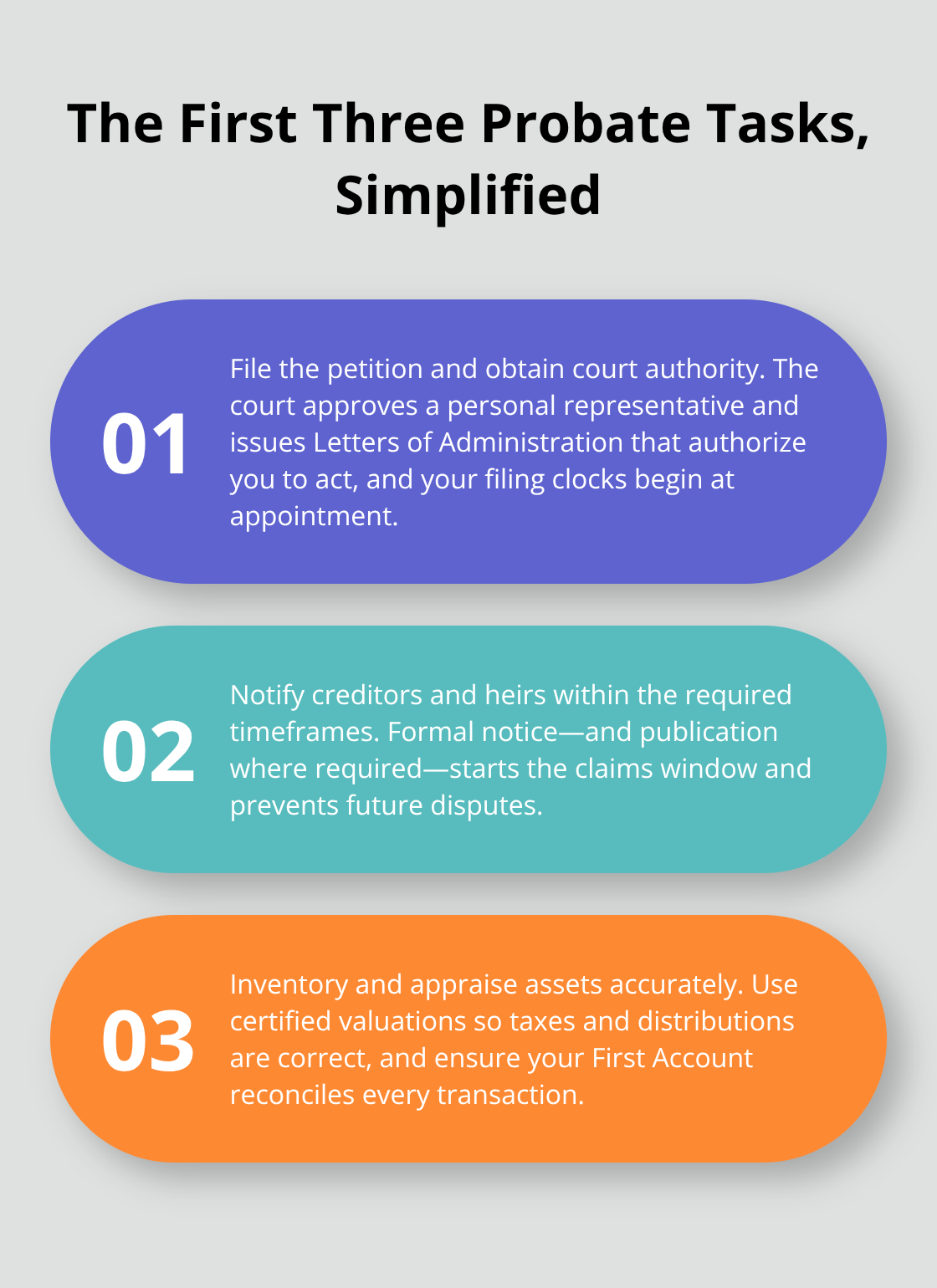 The First Three Probate Tasks, Simplified

01

File the petition and obtain court authority. The court approves a personal representative and issues Letters of Administration that authorize you to act, and your filing clocks begin at appointment.

02

Notify creditors and heirs within the required timeframes. Formal notice—and publication where required—starts the claims window and prevents future disputes.

03

Inventory and appraise assets accurately. Use certified valuations so taxes and distributions are correct, and ensure your First Account reconciles every transaction.