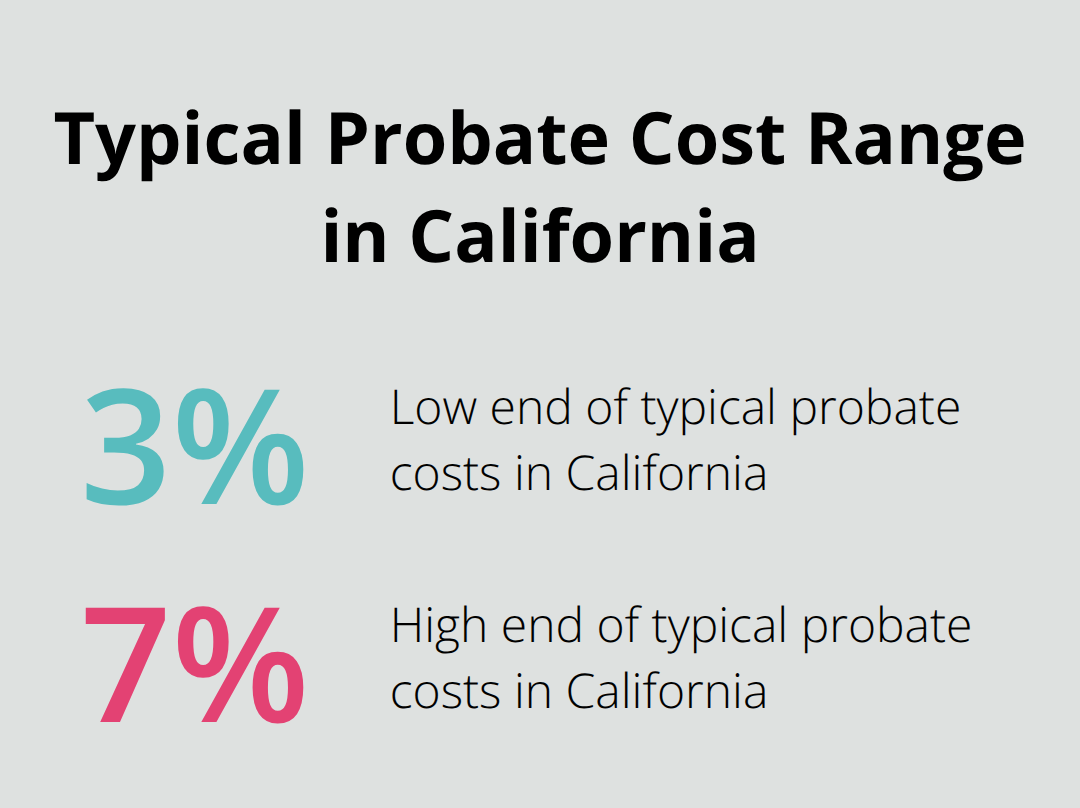 Typical Probate Cost Range in California

3%

Low end of typical probate costs in California

7%

High end of typical probate costs in California