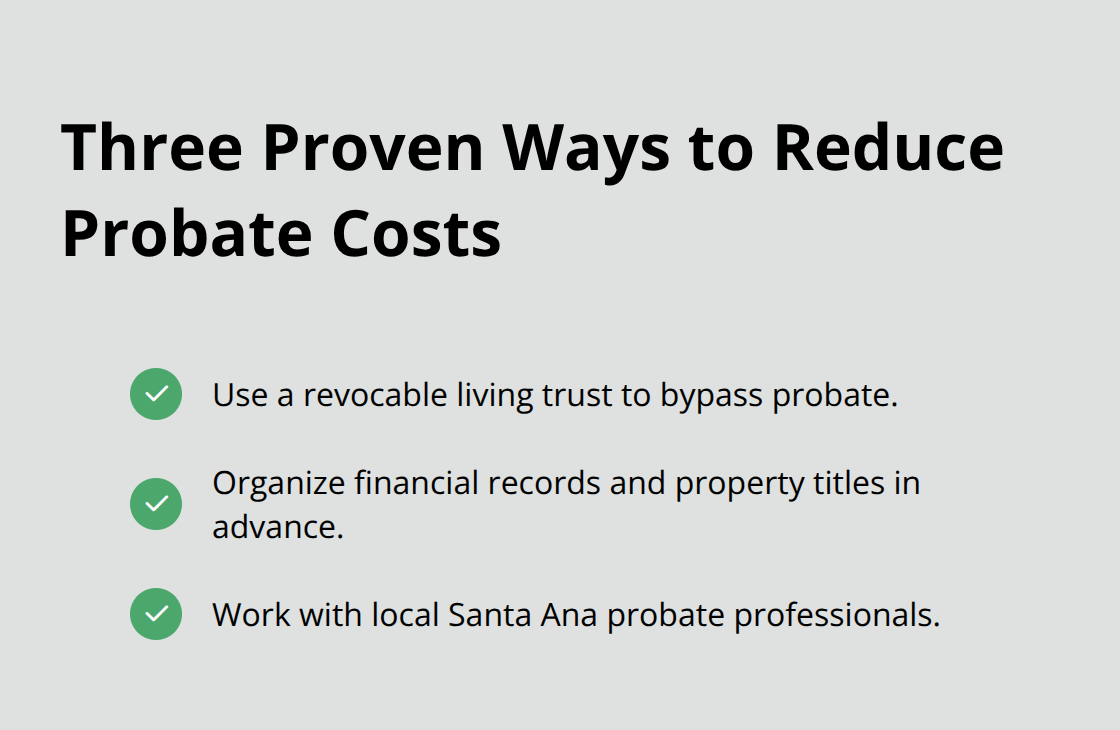 Three Proven Ways to Reduce Probate Costs

Use a revocable living trust to bypass probate.

Organize financial records and property titles in advance.

Work with local Santa Ana probate professionals.