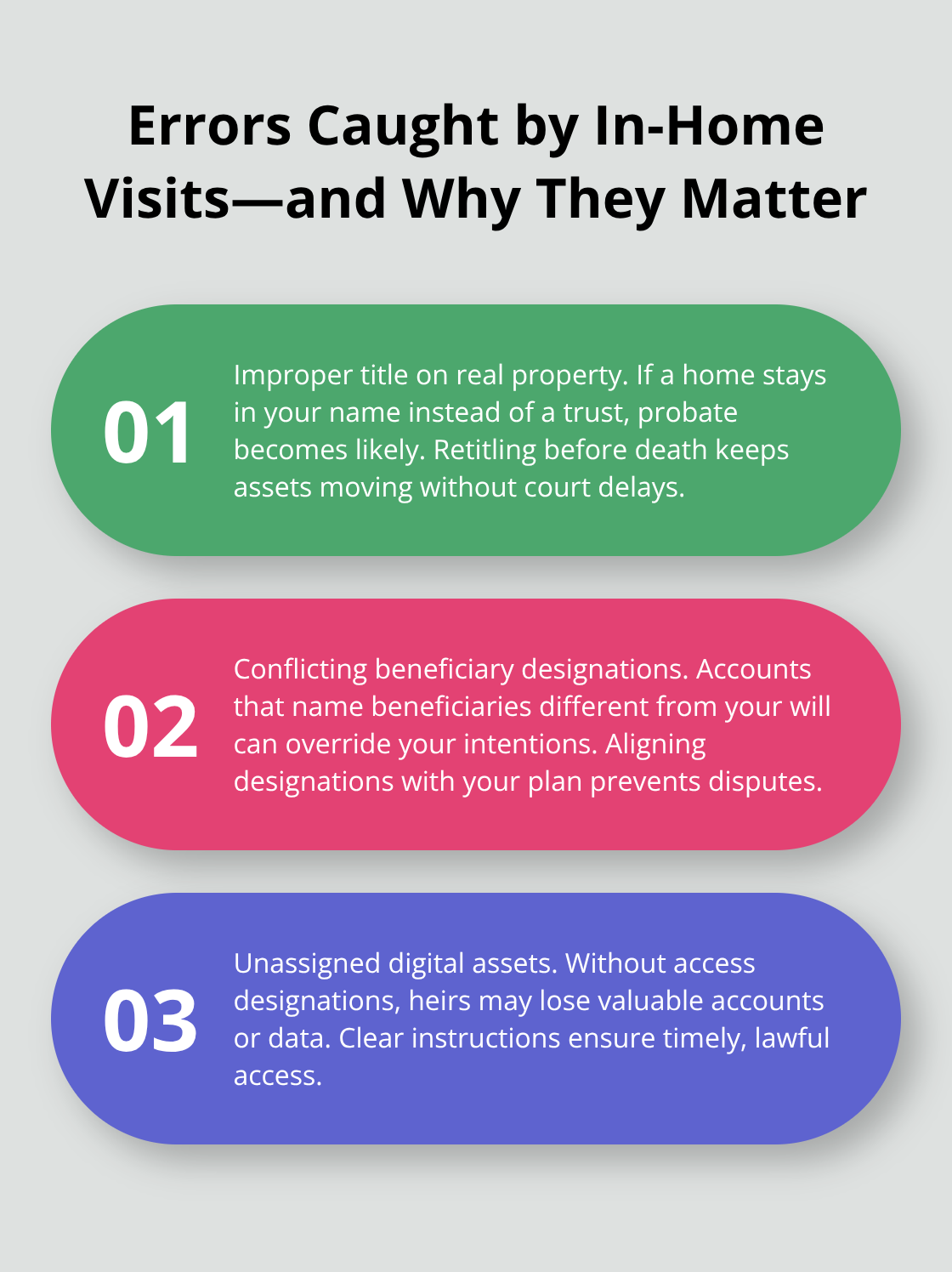 Errors Caught by In-Home Visits—and Why They Matter

01

Improper title on real property. If a home stays in your name instead of a trust, probate becomes likely. Retitling before death keeps assets moving without court delays.

02

Conflicting beneficiary designations. Accounts that name beneficiaries different from your will can override your intentions. Aligning designations with your plan prevents disputes.

03

Unassigned digital assets. Without access designations, heirs may lose valuable accounts or data. Clear instructions ensure timely, lawful access.