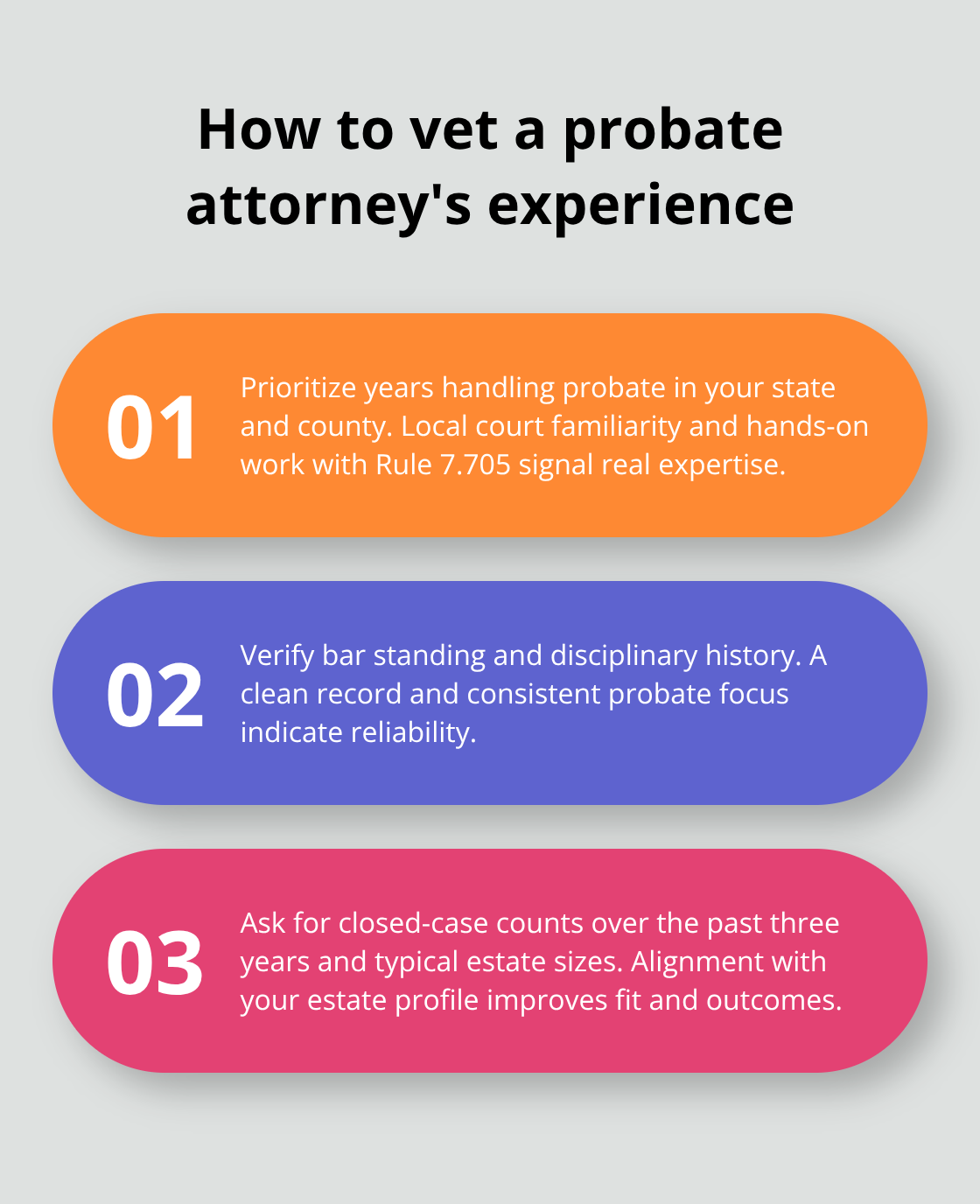 How to vet a probate attorney's experience

01

Prioritize years handling probate in your state and county. Local court familiarity and hands-on work with Rule 7.705 signal real expertise.

02

Verify bar standing and disciplinary history. A clean record and consistent probate focus indicate reliability.

03

Ask for closed-case counts over the past three years and typical estate sizes. Alignment with your estate profile improves fit and outcomes.