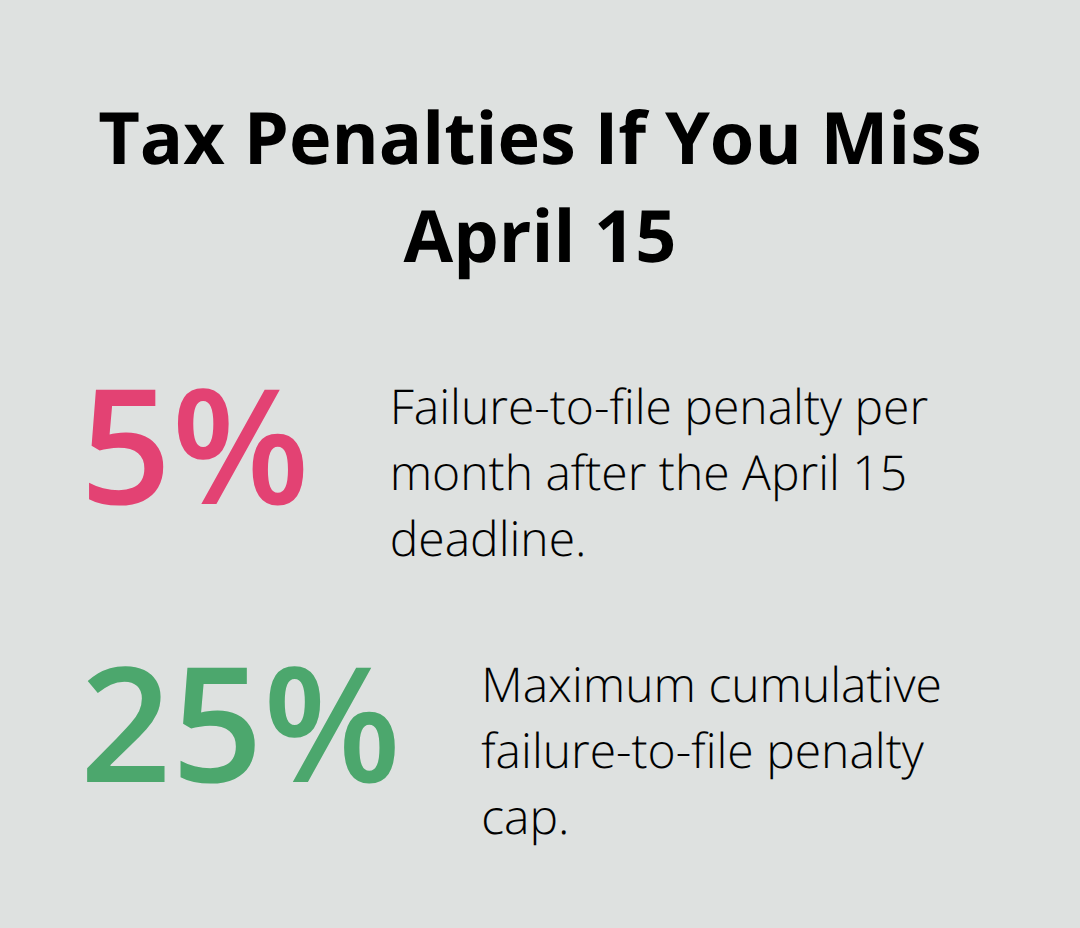 Tax Penalties If You Miss April 15

5%

Failure-to-file penalty per month after the April 15 deadline.

25%

Maximum cumulative failure-to-file penalty cap.